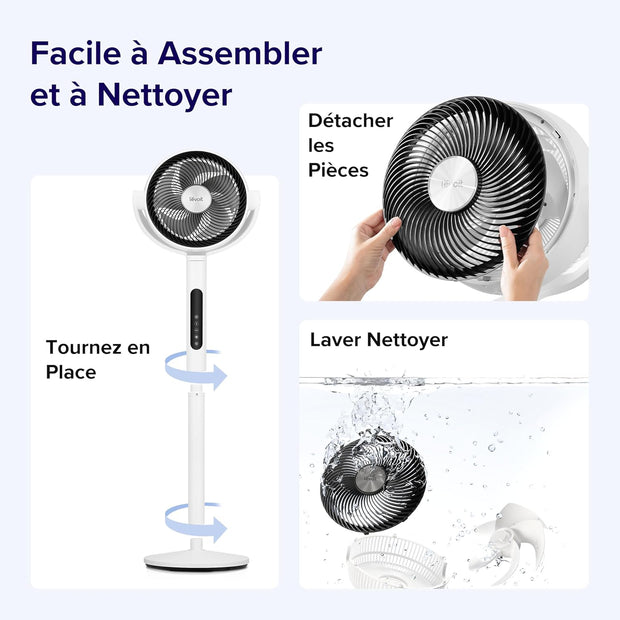 Facile à Assembler et à Nettoyer

levoit

Tournez en Place

Détacher les Pièces

levoit

Laver Nettoyer